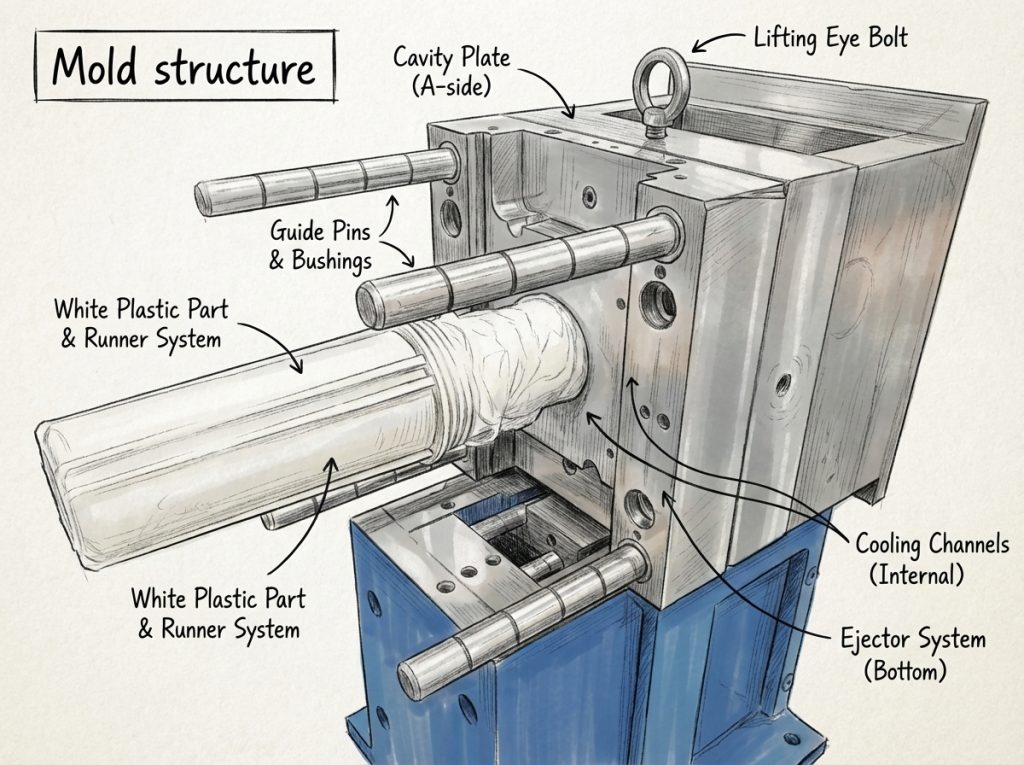 Mold structure

Cavity Plate
(A-side)

Lifting Eye Bolt

Guide Pins
& Bushings

White Plastic Part
& Runner System

White Plastic Part
& Runner System

Cooling Channels
(Internal)

Ejector System
(Bottom)