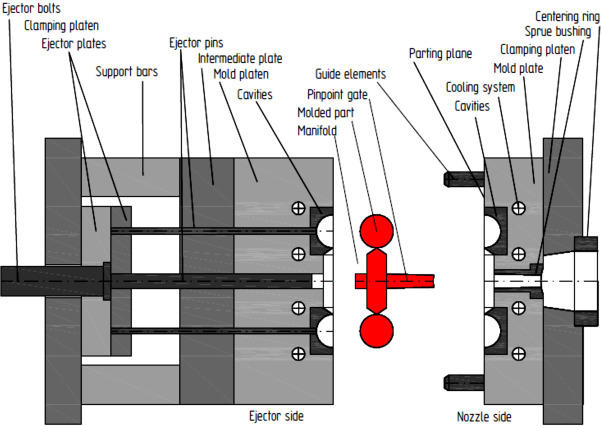 Ejector bolts
Clamping platen
Ejector plates
Support bars
Ejector pins
Intermediate plate
Mold platen
Cavities
Guide elements
Pinpoint gate
Molded part
Manifold
Parting plane
Centering ring
Sprue bushing
Clamping platen
Mold plate
Cooling system
Cavities
Ejector side
Nozzle side